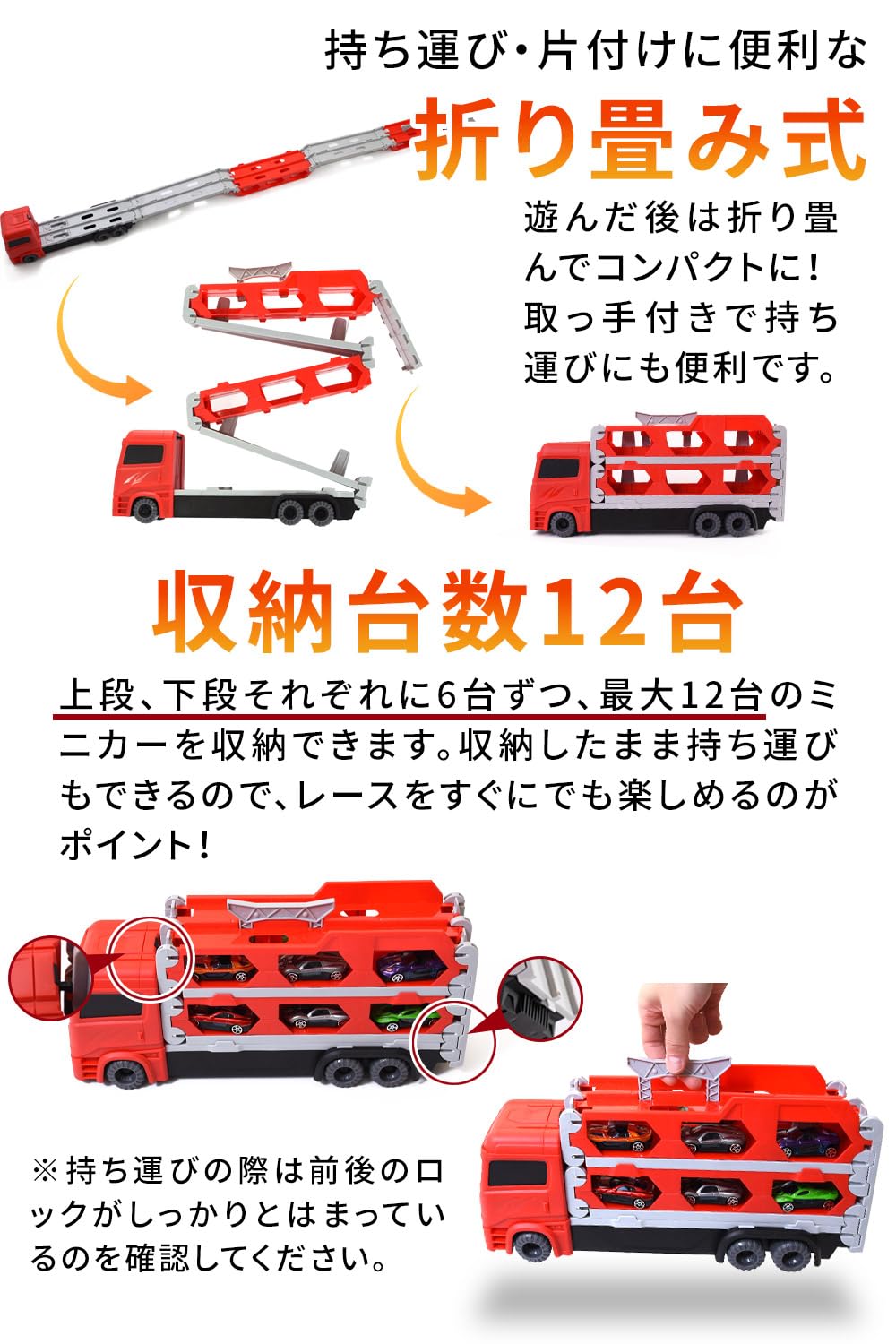 持ち運び・片付けに便利な

折り畳み式

遊んだ後は折り畳んでコンパクトに！取っ手付きで持ち運びにも便利です。

収納台数12台

上段、下段それぞれに6台ずつ、最大12台のミニカーを収納できます。収納したまま持ち運びもできるので、レースをすぐにでも楽しめるのがポイント！

※持ち運びの際は前後のロックがしっかりとはまっているのを確認してください。